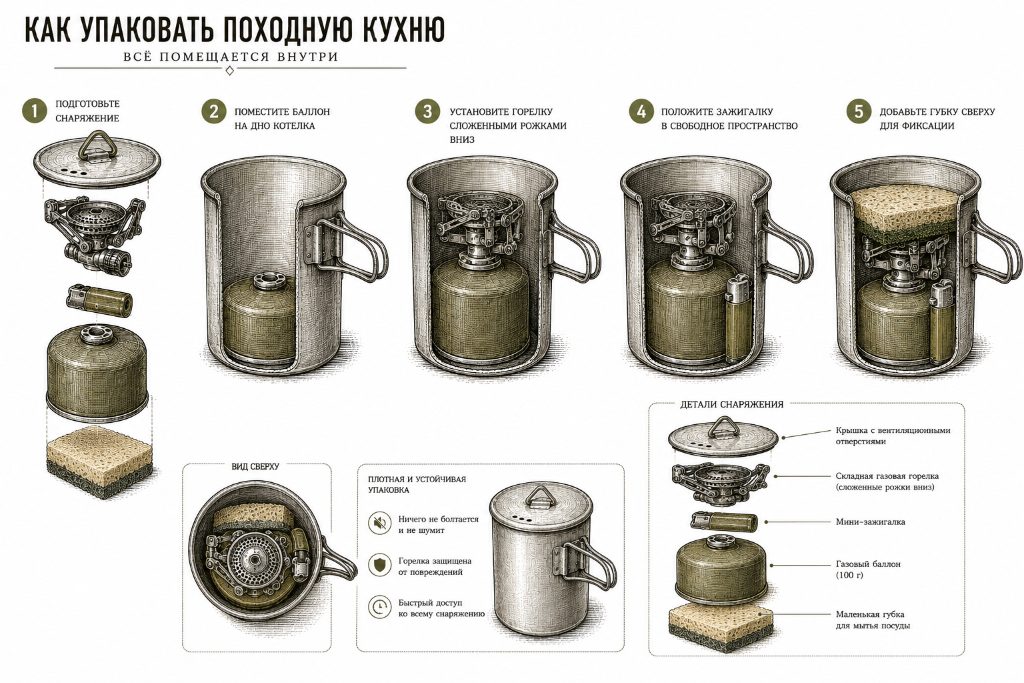 КАК УПАКОВАТЬ ПОХОДНУЮ КУХНЮ

ВСЁ ПОМЕЩАЕТСЯ ВНУТРИ

1 ПОДГОТОВЬТЕ СНАРЯЖЕНИЕ

2 ПОМЕСТИТЕ БАЛЛОН НА ДНО КОТЕЛКА

3 УСТАНОВИТЕ ГОРЕЛКУ СЛОЖЕННЫМИ РОЖКАМИ ВНИЗ

4 ПОЛОЖИТЕ ЗАЖИГАЛКУ В СВОБОДНОЕ ПРОСТРАНСТВО

5 ДОБАВЬТЕ ГУБКУ СВЕРХУ ДЛЯ ФИКСАЦИИ

ВИД СВЕРХУ

ПЛОТНАЯ И УСТОЙЧИВАЯ УПАКОВКА

Ничего не болтается и не шумит

Горелка защищена от повреждений

Быстрый доступ ко всему снаряжению

ДЕТАЛИ СНАРЯЖЕНИЯ

Крышка с вентиляционными отверстиями

Складная газовая горелка (сложенные рожки вниз)

Мини-зажигалка

Газовый баллон (100 г)

Маленькая губка для мытья посуды